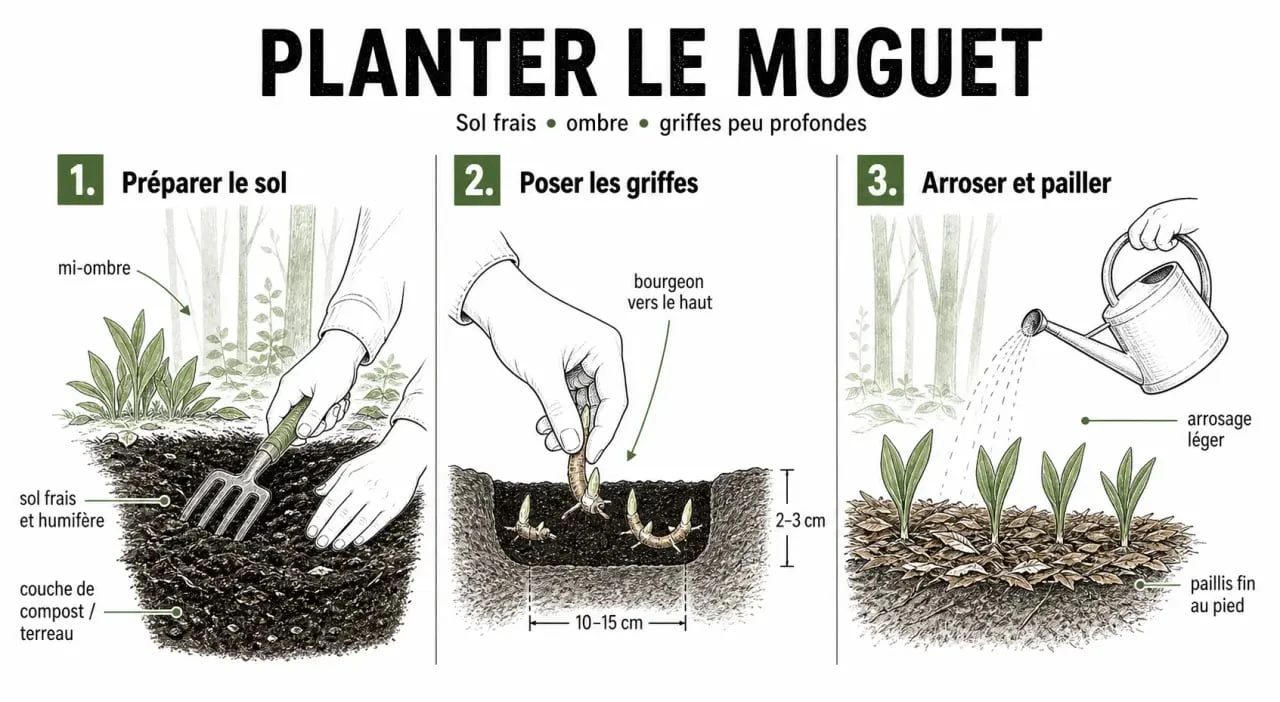 PLANTER LE MUGUET

Sol frais • ombre • griffes peu profondes

1. Préparer le sol

mi-ombre

sol frais et humifère

couche de compost / terreau

2. Poser les griffes

bourgeon vers le haut

2–3 cm

10–15 cm

3. Arroser et pailler

arrosage léger

paillis fin au pied